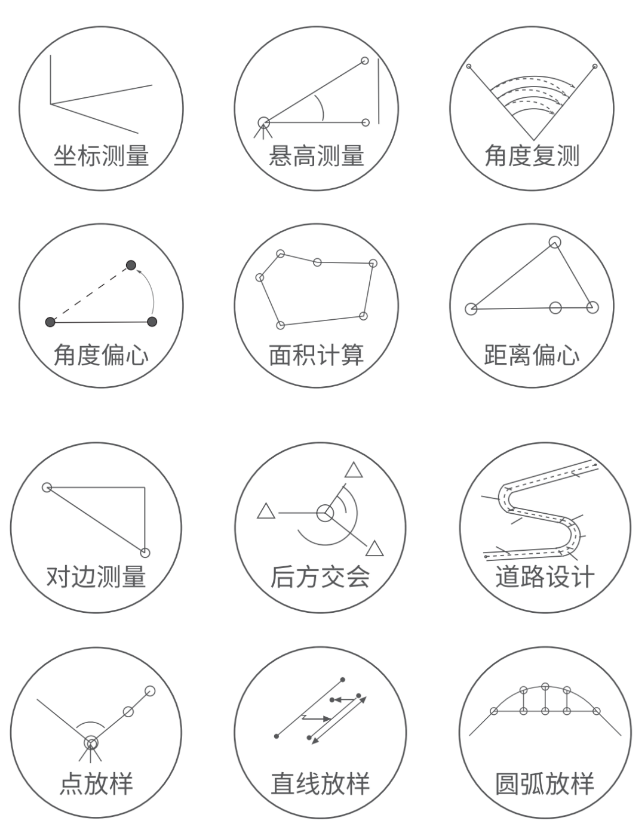 坐标测量

悬高测量

角度复测

角度偏心

面积计算

距离偏心

对边测量

后方交会

道路设计

点放样

直线放样

圆弧放样